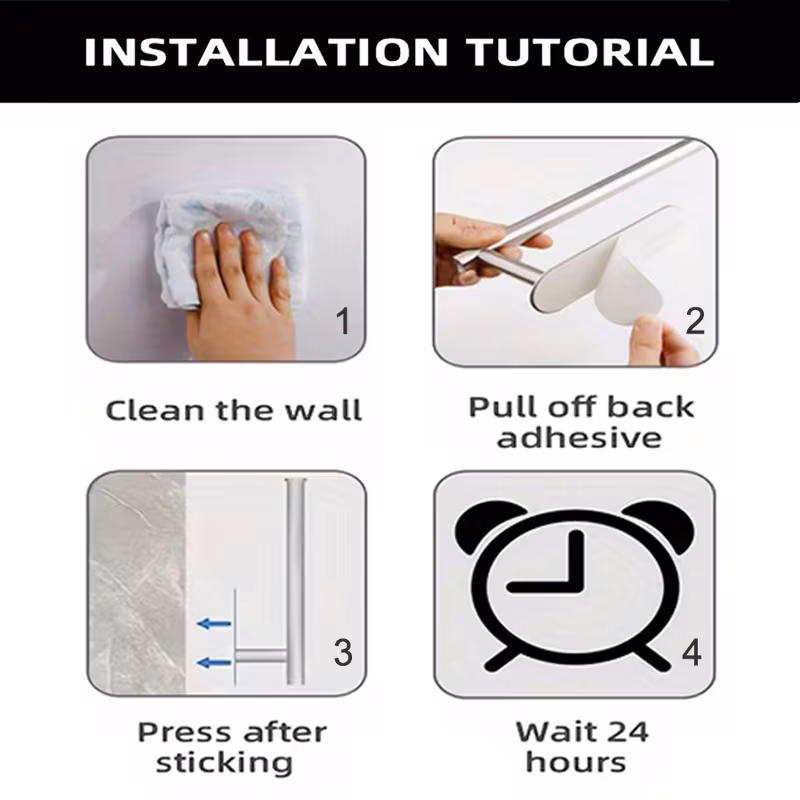 INSTALLATION TUTORIAL

1

Clean the wall

2

Pull off back adhesive

3

Press after sticking

4

Wait 24 hours